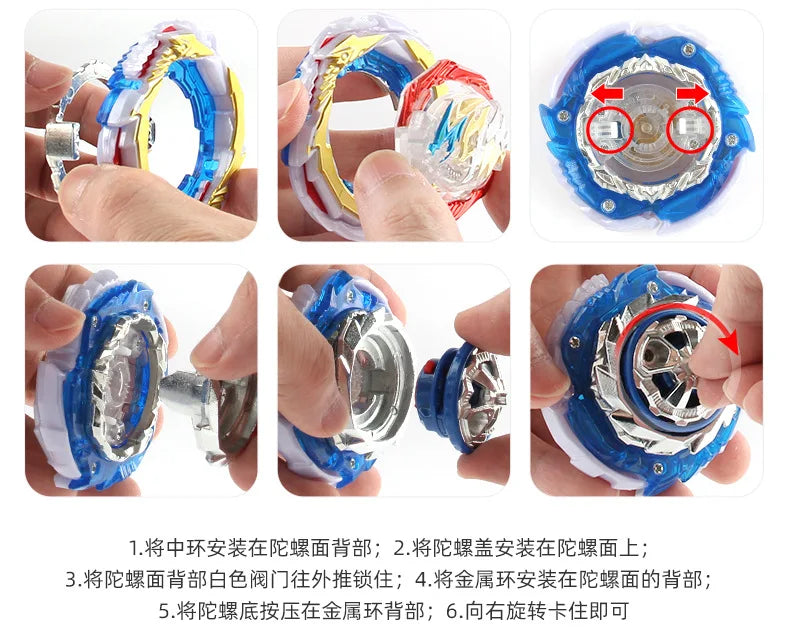 1.将中环安装在陀螺面背部；2.将陀螺盖安装在陀螺面上；
3.将陀螺面背部白色阀门往外推锁住；4.将金属环安装在陀螺面的背部；
5.将陀螺底按压在金属环背部；6.向右旋转卡住即可