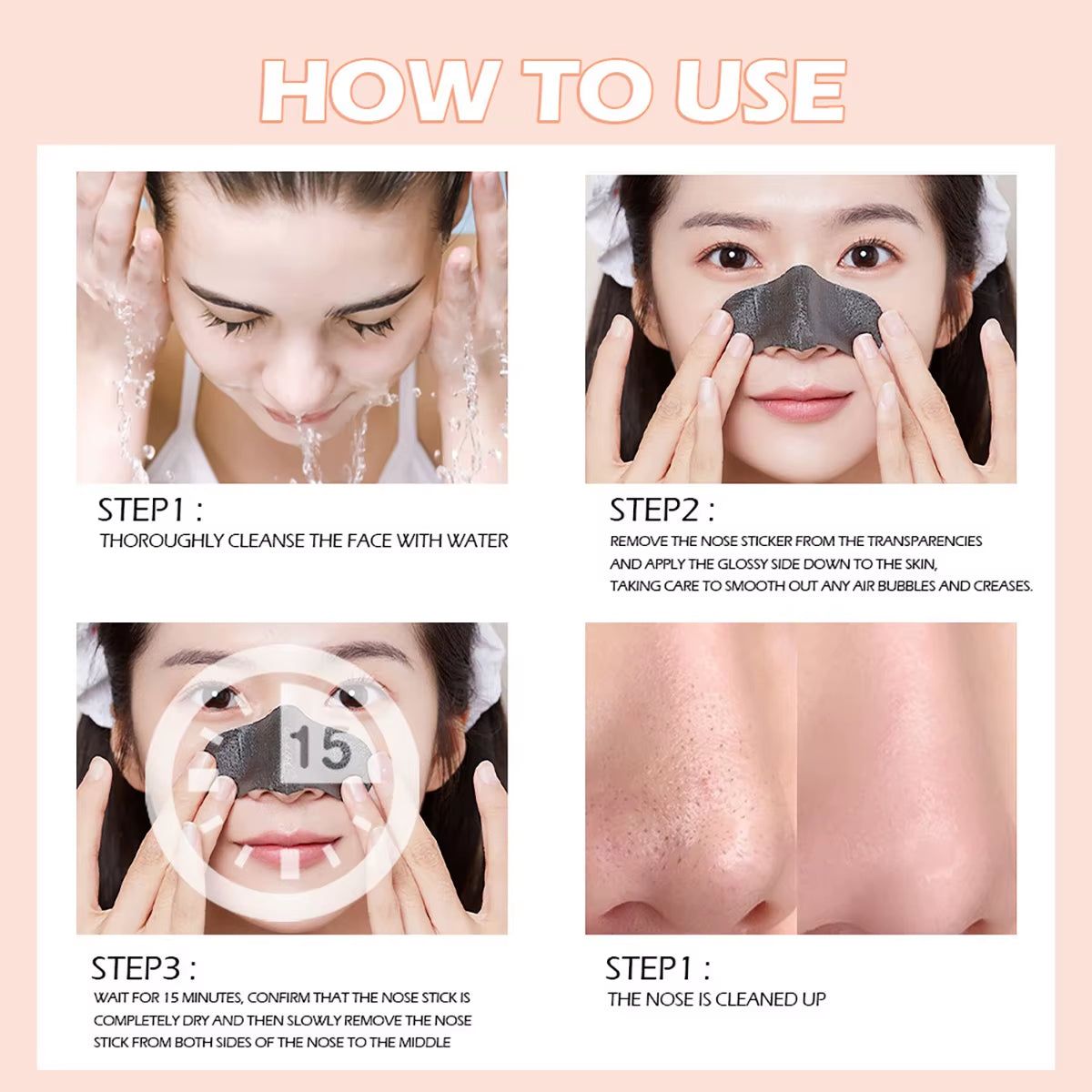 HOW TO USE

STEP1 :
THOROUGHLY CLEANSE THE FACE WITH WATER

STEP2 :
REMOVE THE NOSE STICKER FROM THE TRANSPARENCIES AND APPLY THE GLOSSY SIDE DOWN TO THE SKIN, TAKING CARE TO SMOOTH OUT ANY AIR BUBBLES AND CREASES.

15

STEP3 :
WAIT FOR 15 MINUTES, CONFIRM THAT THE NOSE STICK IS COMPLETELY DRY AND THEN SLOWLY REMOVE THE NOSE STICK FROM BOTH SIDES OF THE NOSE TO THE MIDDLE

STEP1 :
THE NOSE IS CLEANED UP